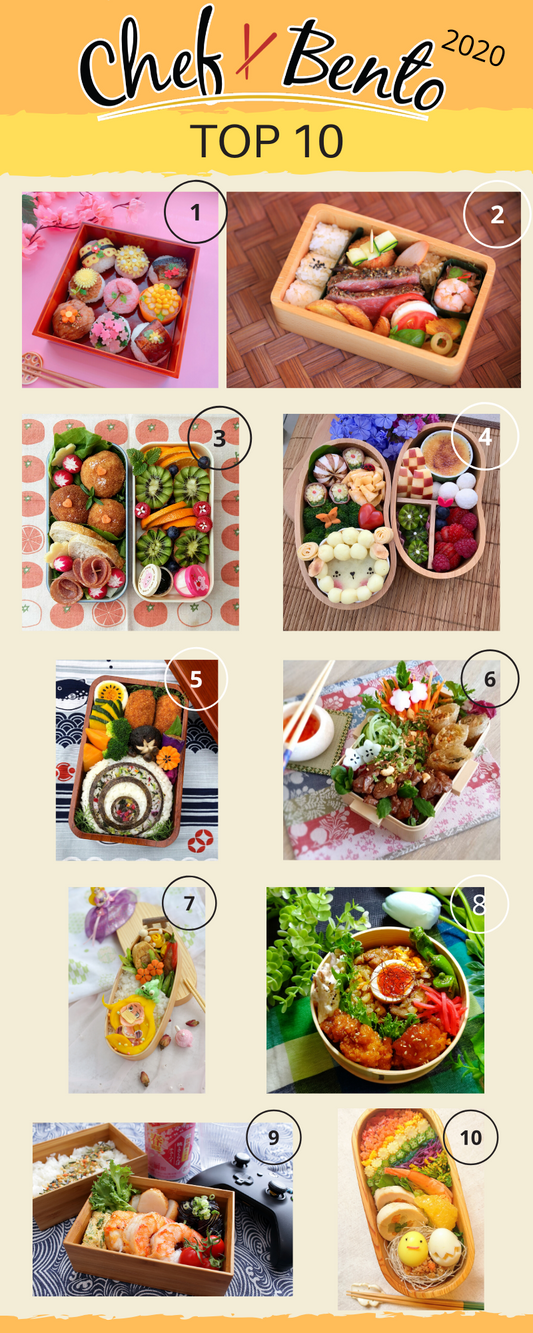 Chef Bento 2020

TOP 10

1

2

3

4

5

6

7

8

9

10